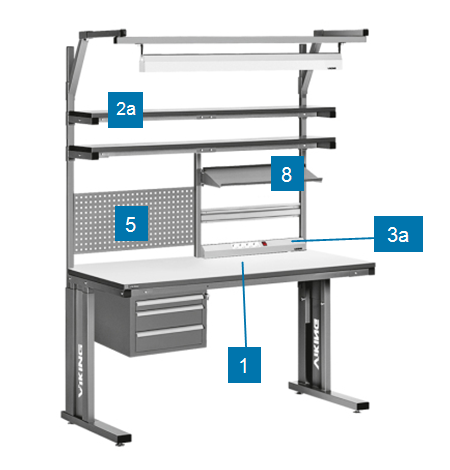 2a

8

5

3a

1

VIKING

VIKING